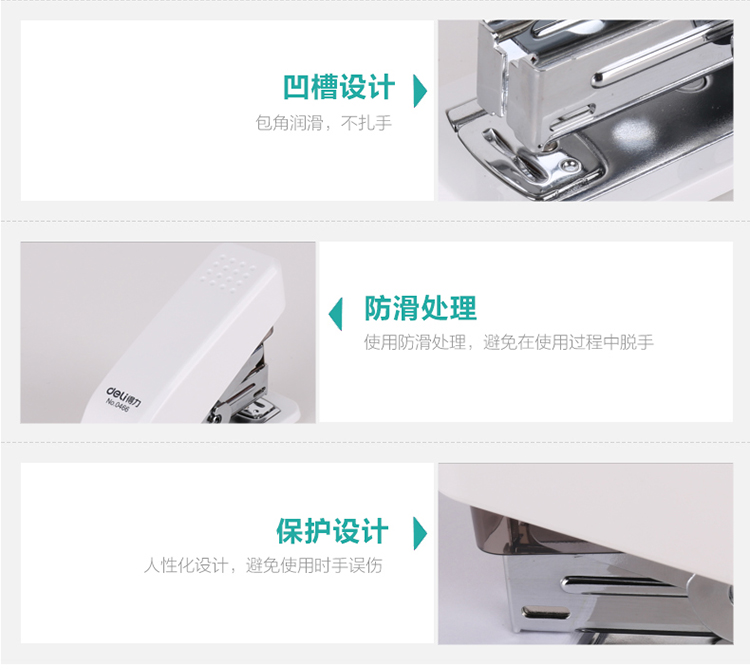 凹槽设计

包角润滑，不扎手

deli得力
No.0466

防滑处理

使用防滑处理，避免在使用过程中脱手

保护设计

人性化设计，避免使用时手误伤